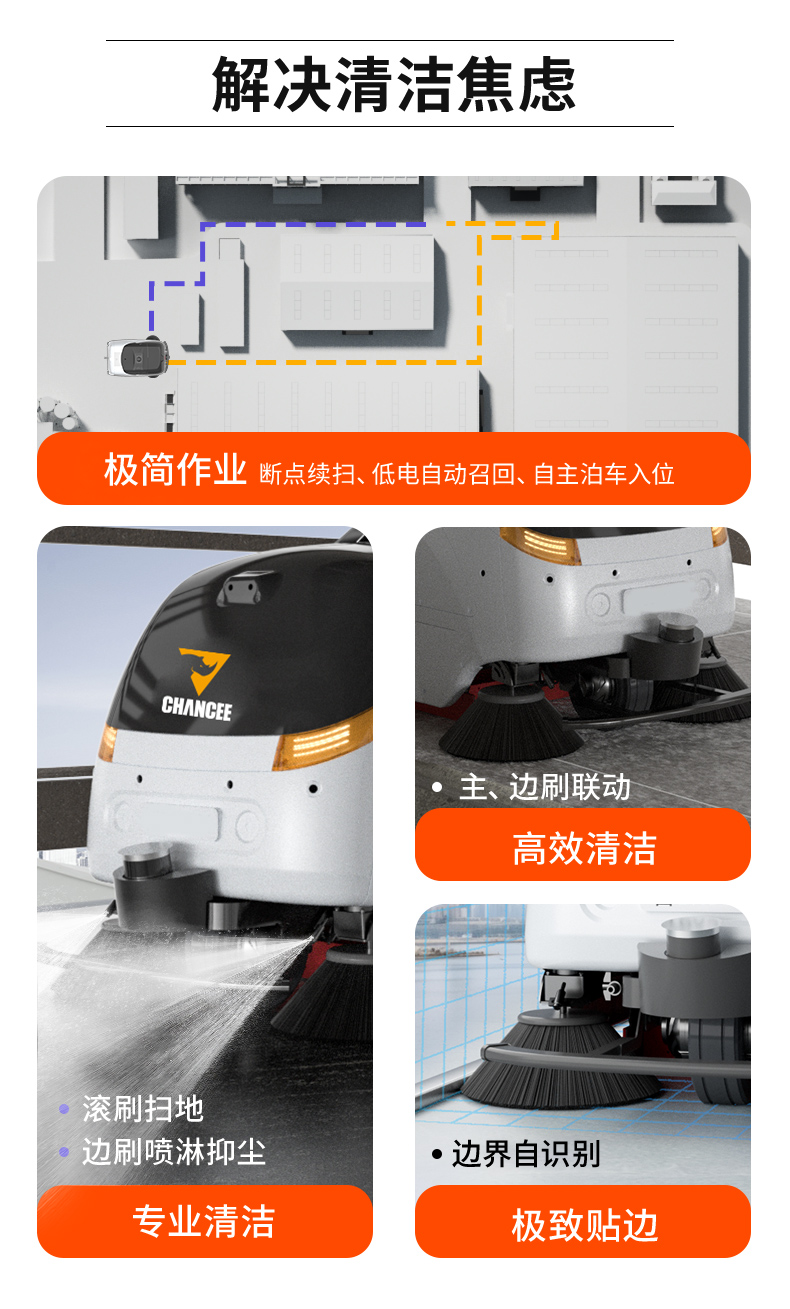 解决清洁焦虑

极简作业 断点续扫、低电自动召回、自主泊车入位

CHANCEE

• 滚刷扫地
• 边刷喷淋抑尘

专业清洁

• 主、边刷联动

高效清洁

• 边界自识别

极致贴边